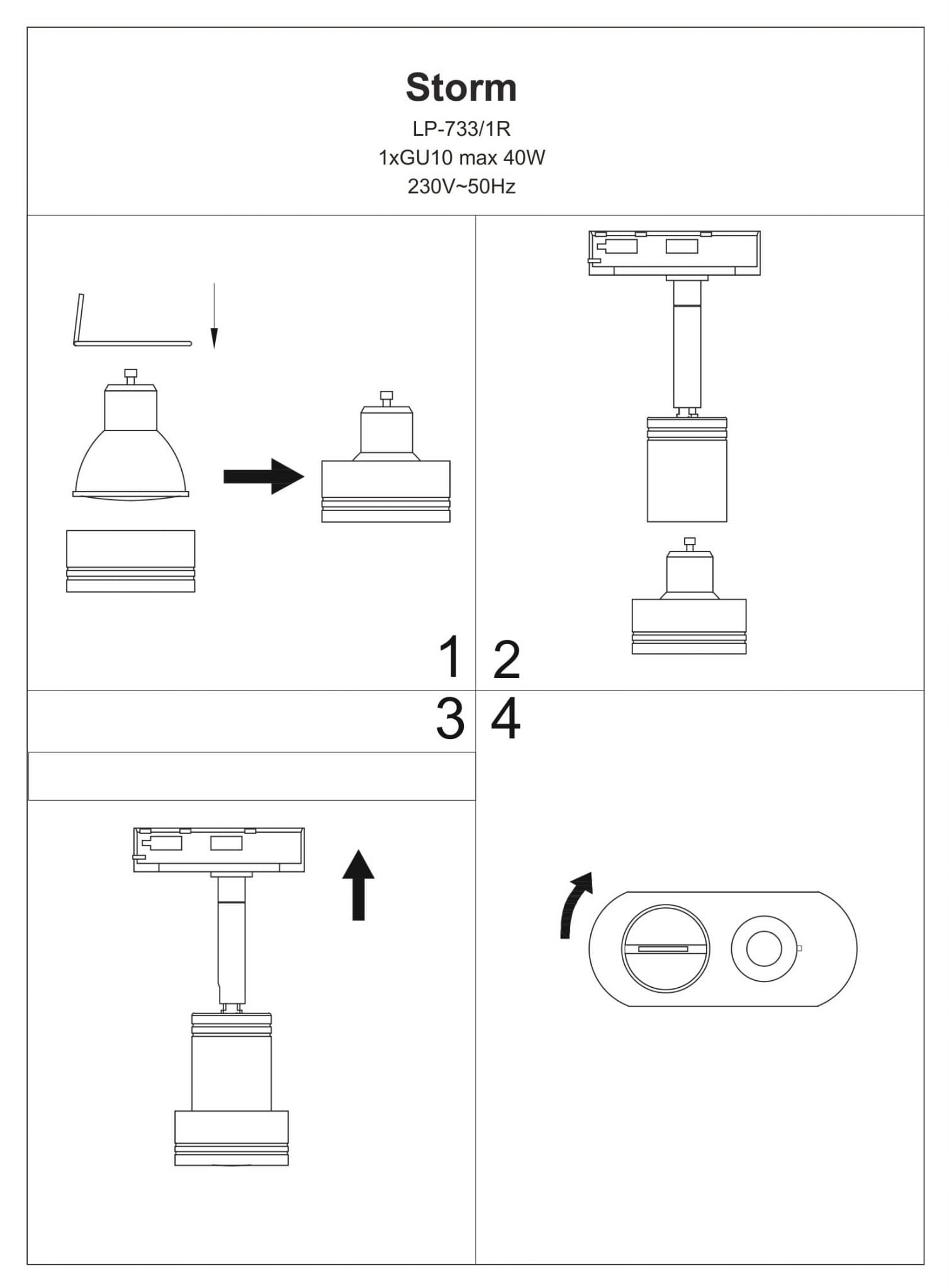 Storm

LP-733/1R
1xGU10 max 40W
230V~50Hz

1

2

3

4