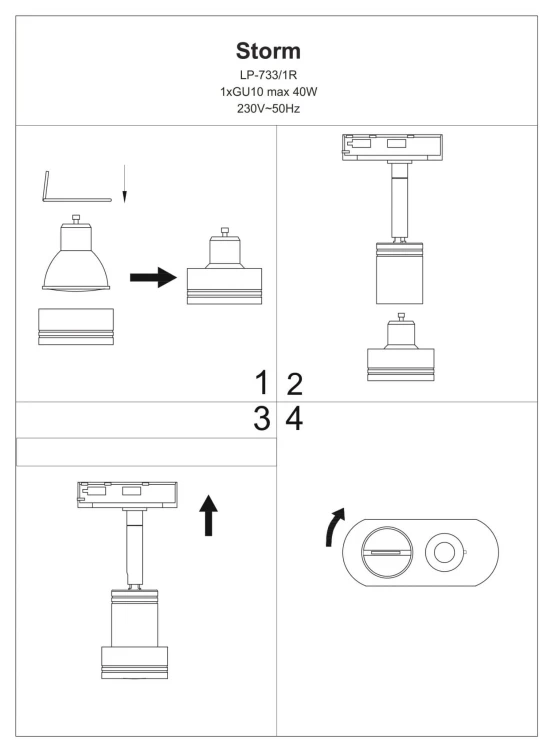 Storm
LP-733/1R
1xGU10 max 40W
230V~50Hz

1 2

3 4