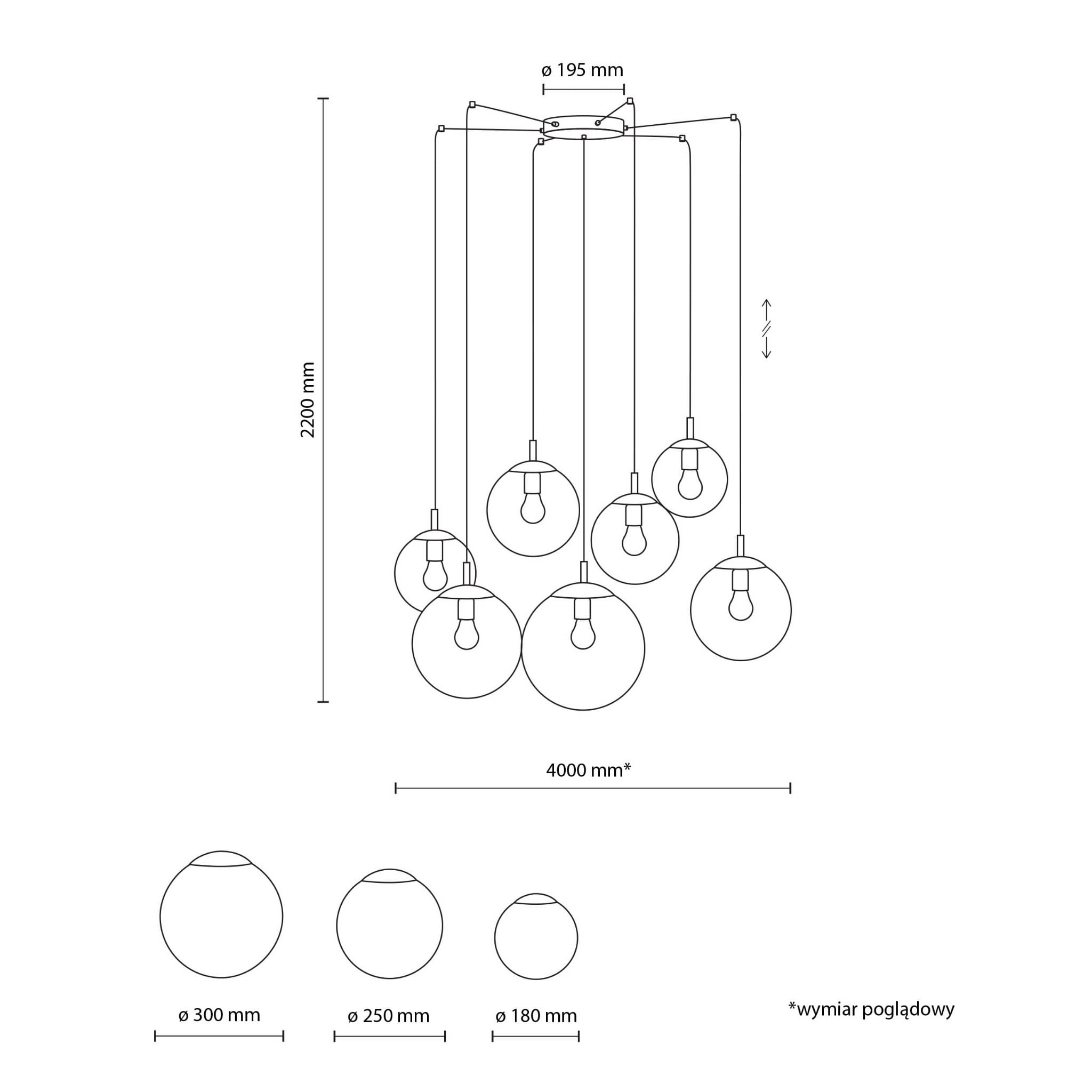 ø 195 mm

2200 mm

4000 mm*

ø 300 mm

ø 250 mm

ø 180 mm

*wymiar poglądowy