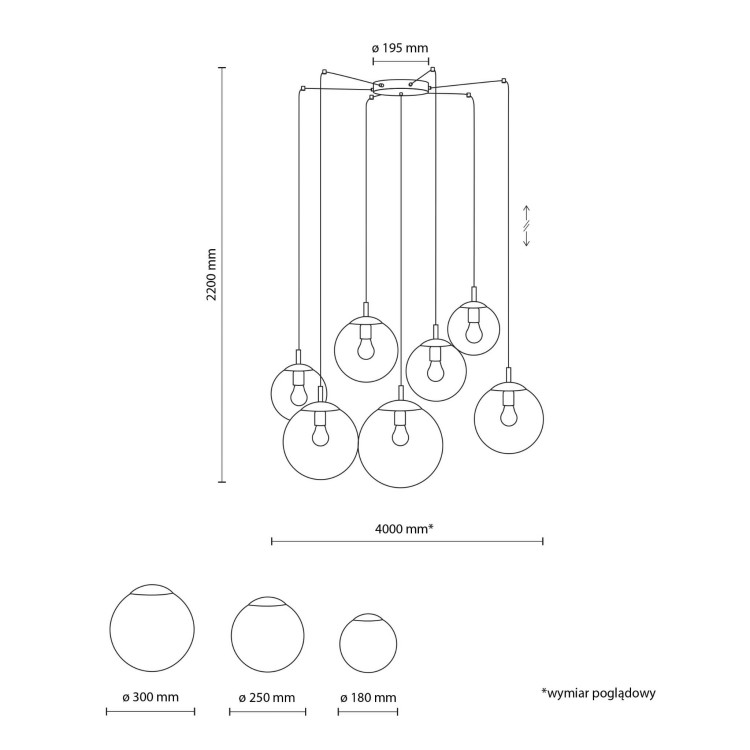 ø 195 mm

2200 mm

4000 mm*

ø 300 mm

ø 250 mm

ø 180 mm

*wymiar poglądowy