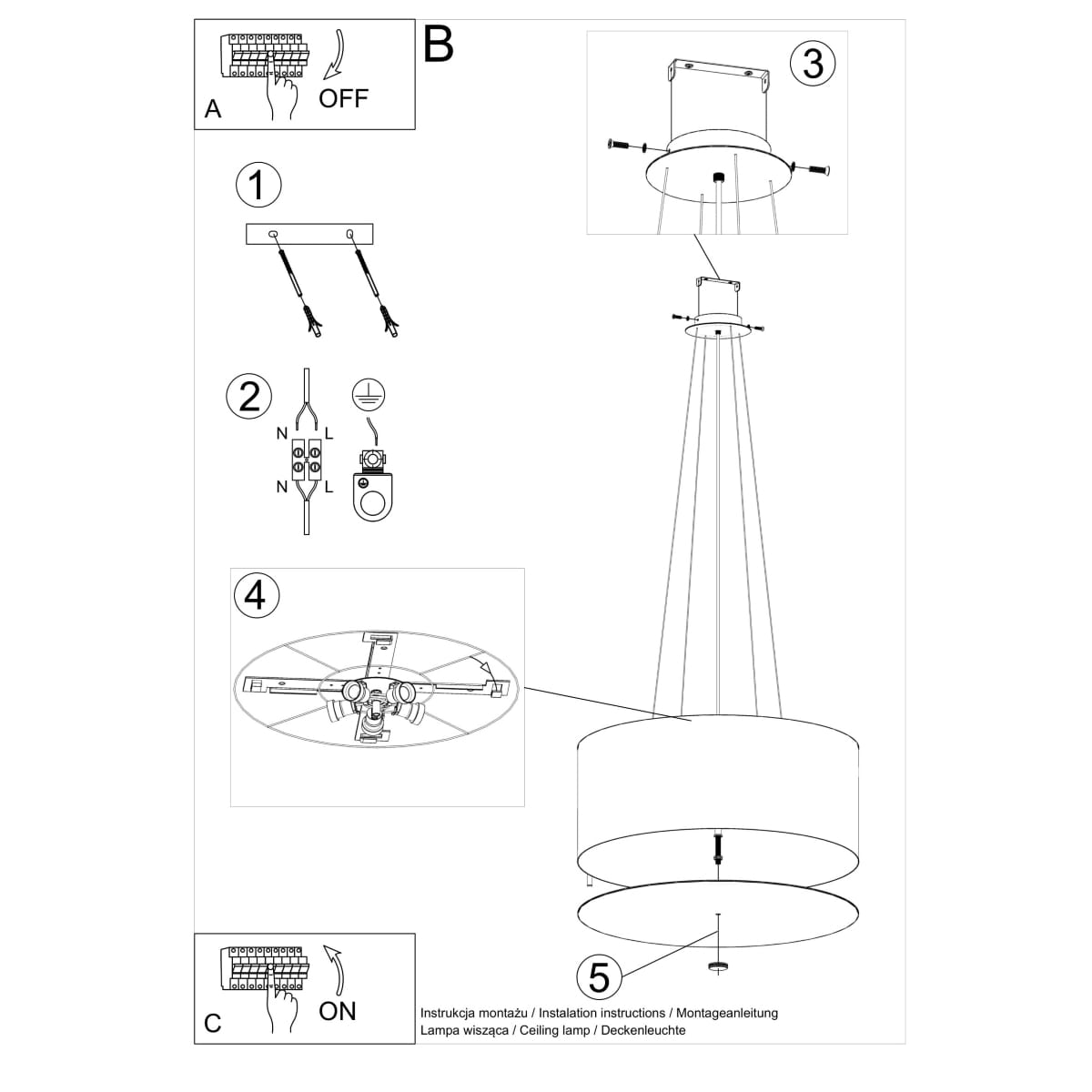 A
OFF

B

3

1

2

N
L
N
L

4

5

C
ON

Instrukcja montażu / Instalation instructions / Montageanleitung
Lampa wisząca / Ceiling lamp / Deckenleuchte