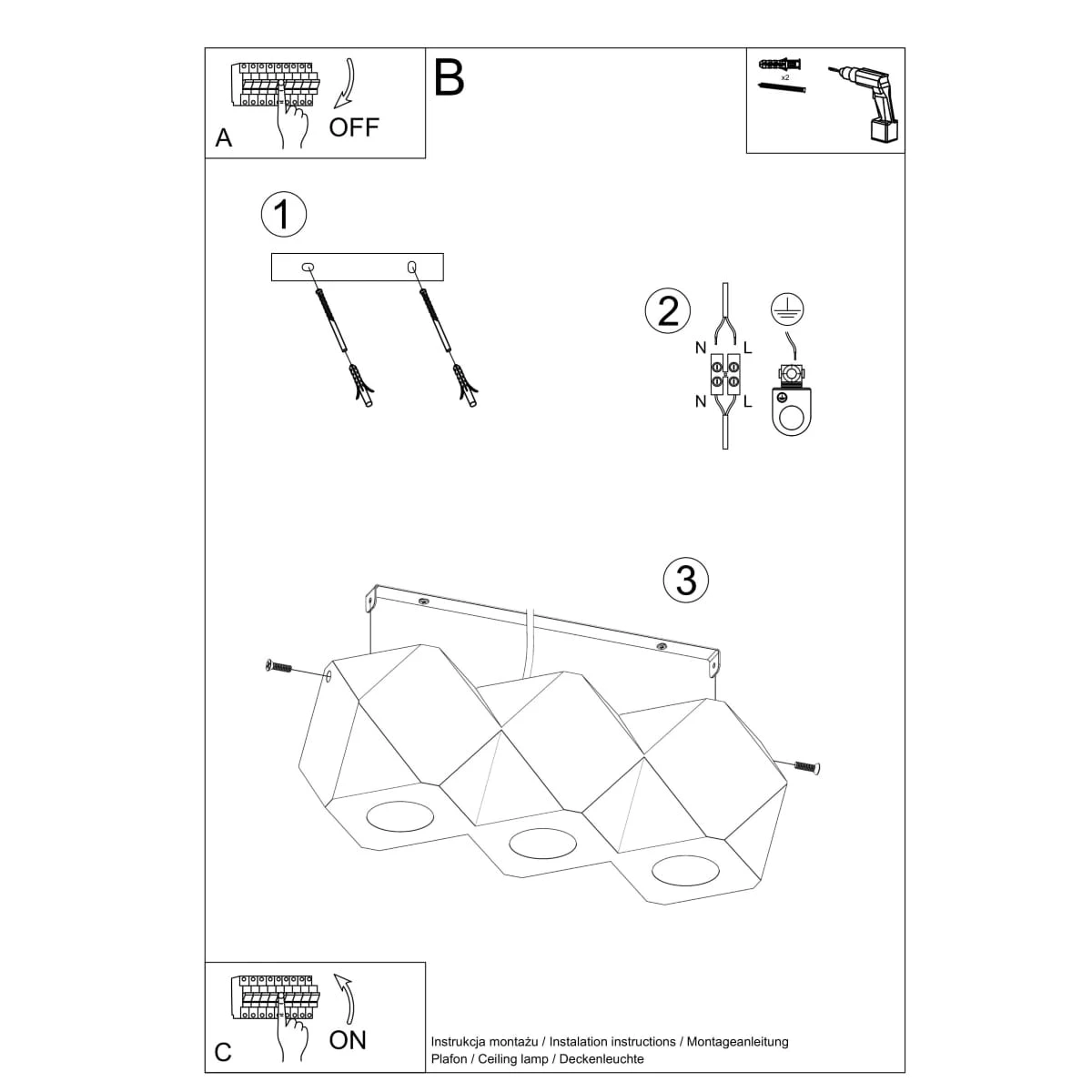 A
OFF

B

x2

1

2

N L
N L

3

C
ON

Instrukcja montażu / Instalation instructions / Montageanleitung
Plafon / Ceiling lamp / Deckenleuchte