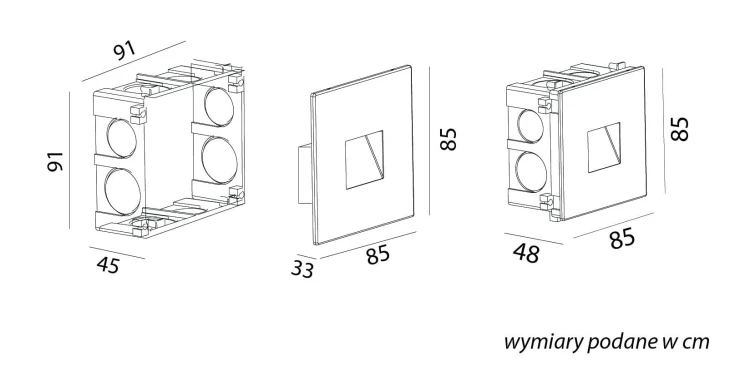 91

91

45

85

33

85

85

48

85

wymiary podane w cm