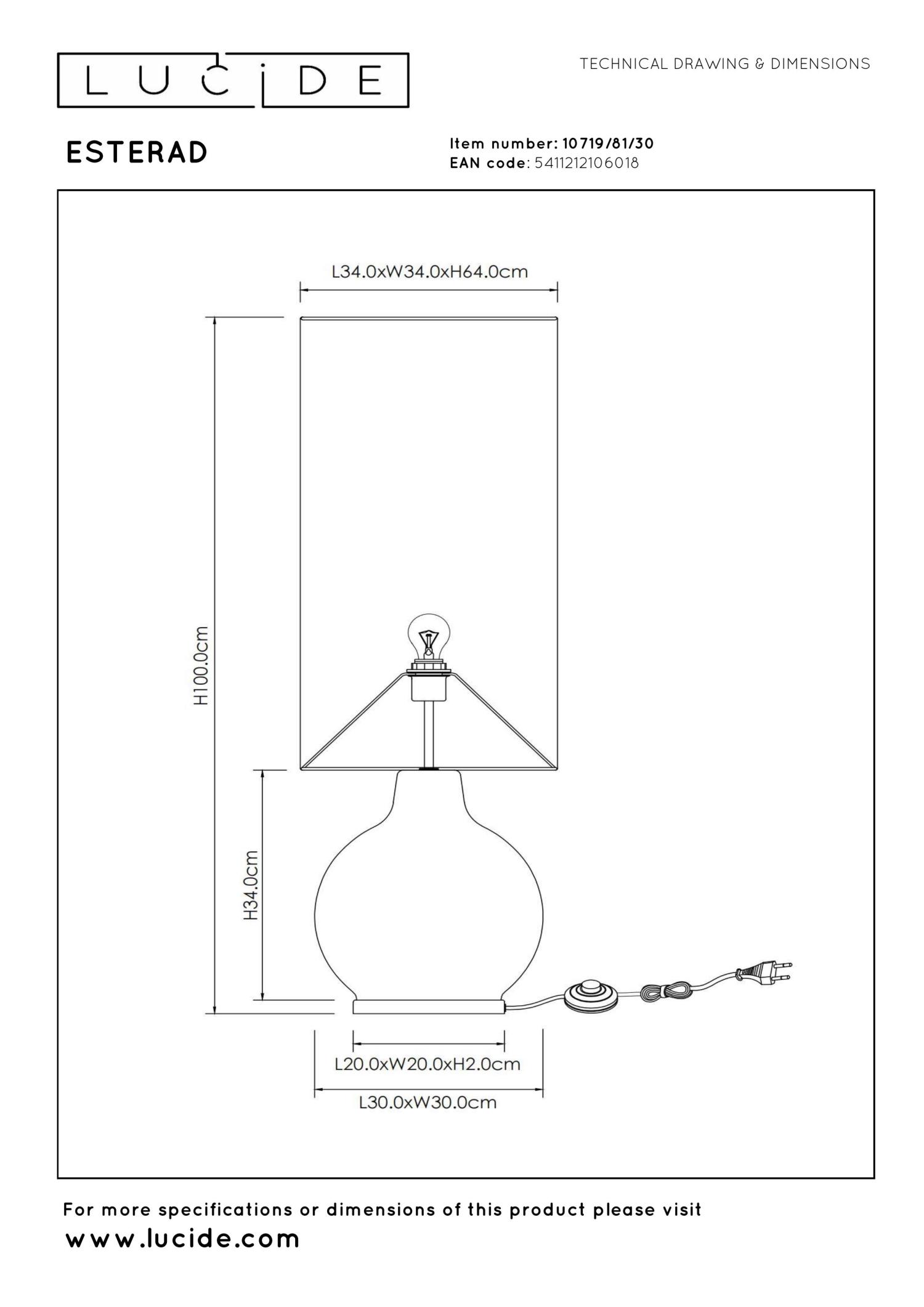 LUCIDE

TECHNICAL DRAWING & DIMENSIONS

ESTERAD

Item number: 10719/81/30
EAN code: 5411212106018

L34.0xW34.0xH64.0cm

H100.0cm

H34.0cm

L20.0xW20.0xH2.0cm

L30.0xW30.0cm

For more specifications or dimensions of this product please visit
www.lucide.com